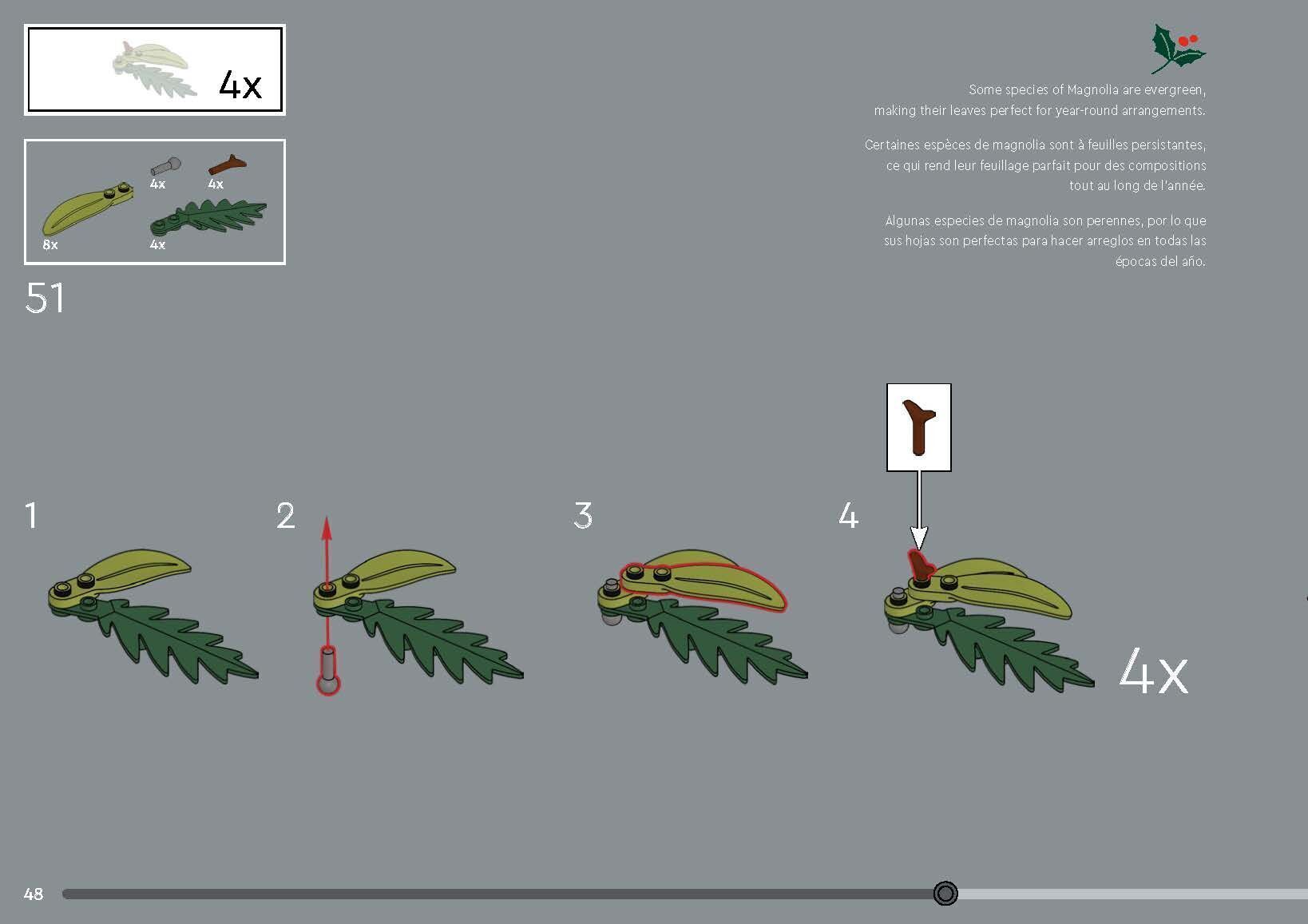 4x

4x 4x
8x 4x

51

Some species of Magnolia are evergreen, making their leaves perfect for year-round arrangements.

Certaines espèces de magnolia sont à feuilles persistantes, ce qui rend leur feuillage parfait pour des compositions tout au long de l'année.

Algunas especies de magnolia son perennes, por lo que sus hojas son perfectas para hacer arreglos en todas las épocas del año.

1

2

3

4

4x

48