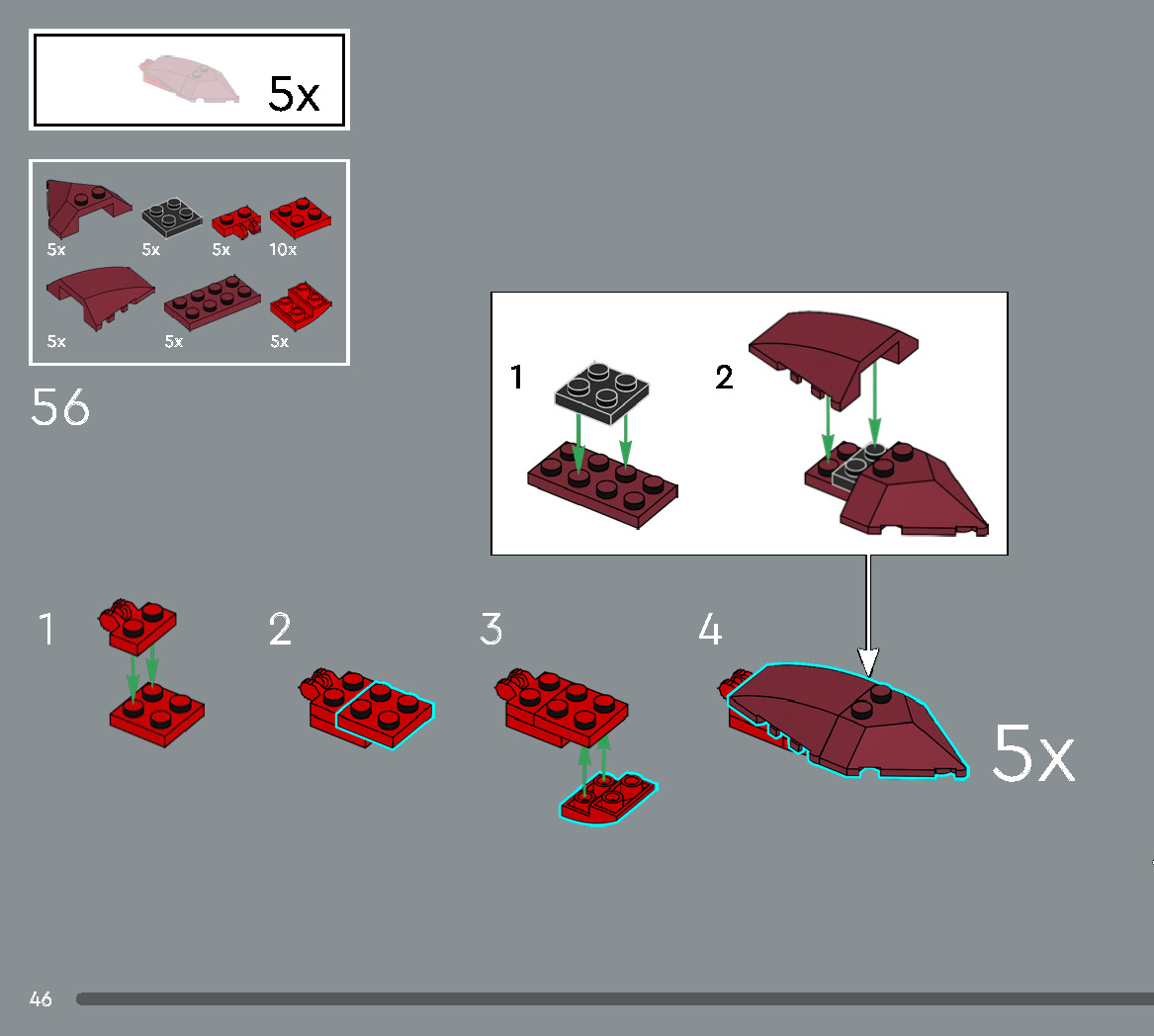 5x

5x 5x 5x 10x

5x 5x 5x

56

1 2

1 2 3 4

5x

46