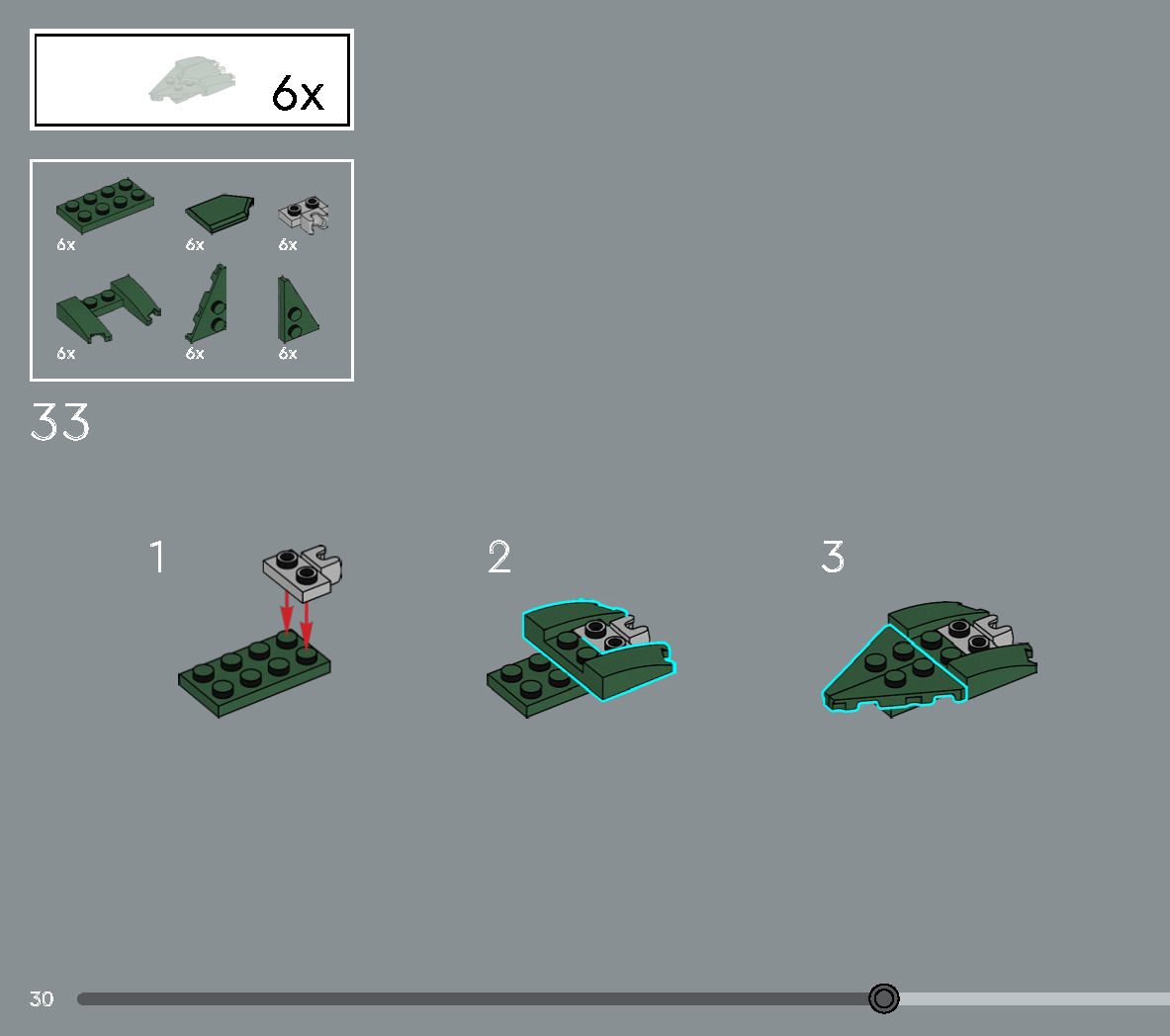 6x

6x
6x
6x
6x
6x
6x

33

1

2

3

30