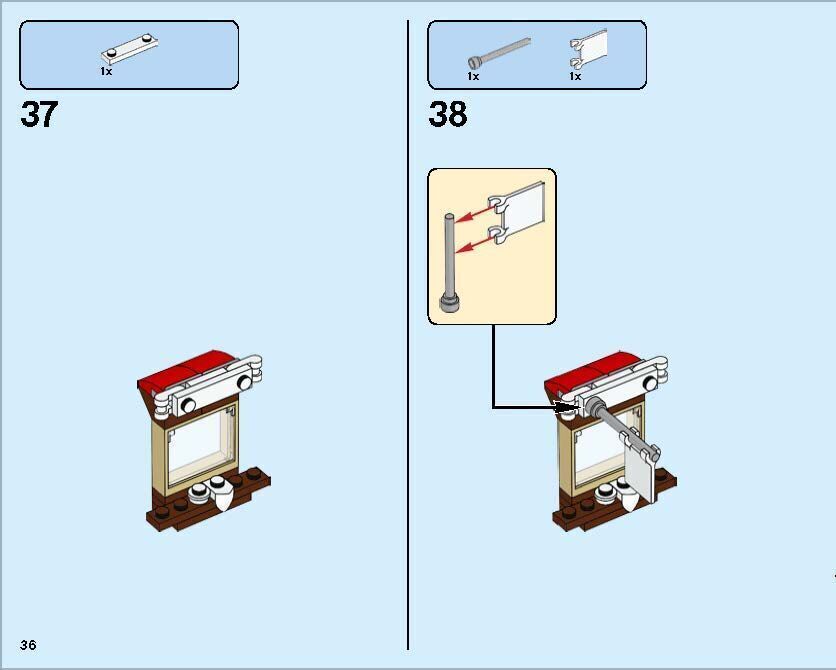 1x

37

1x 1x

38

36