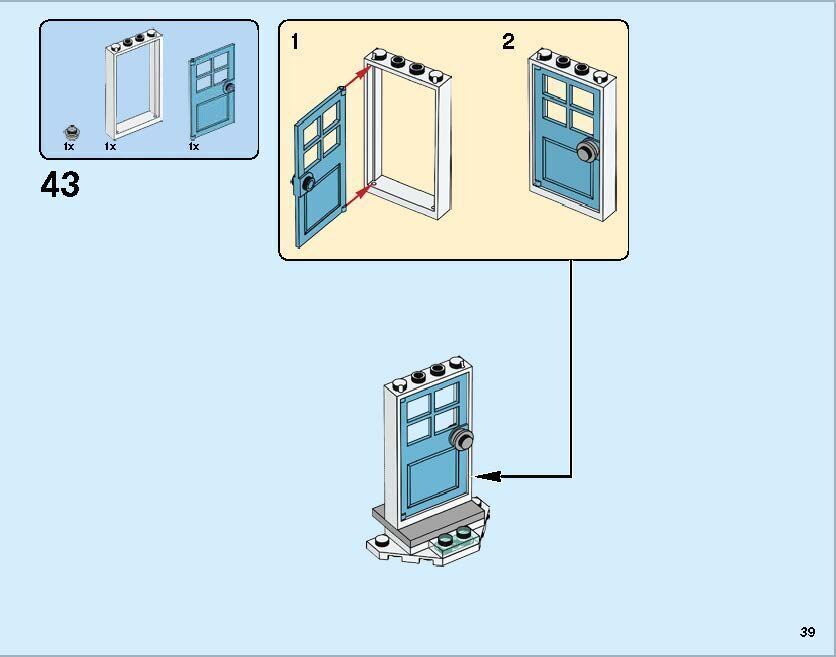 1x 1x 1x

43

1

2

39