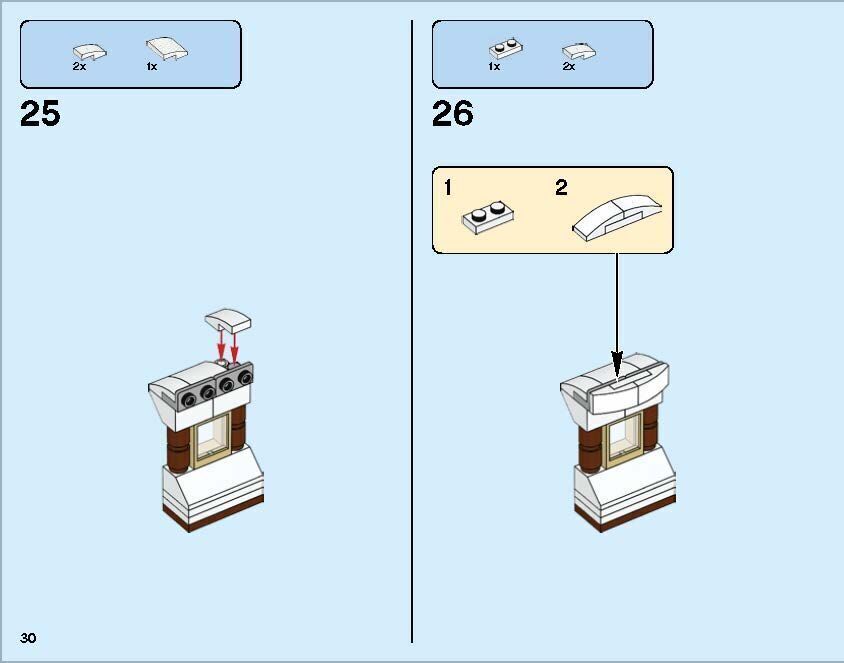 2x 1x

25

1x 2x

26

1 2

30