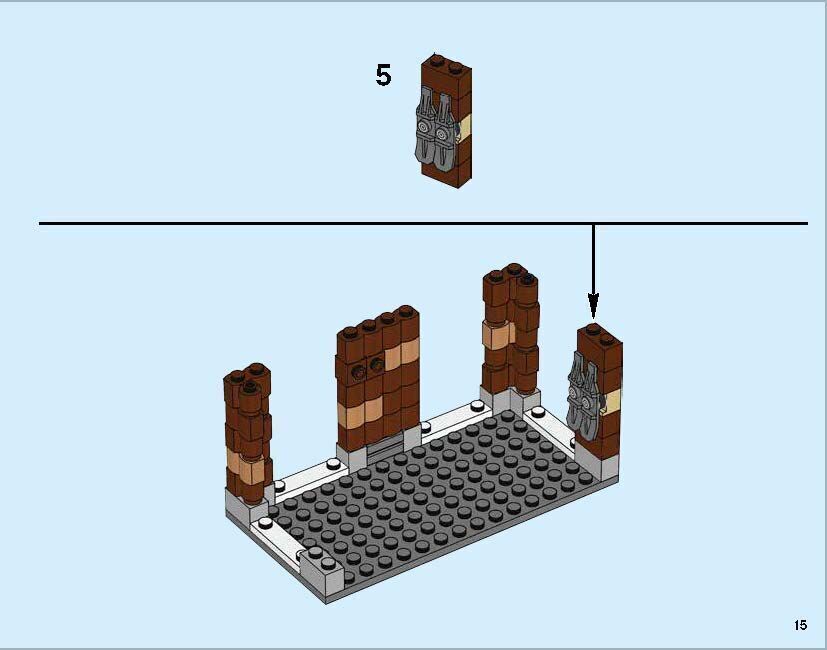 5

15