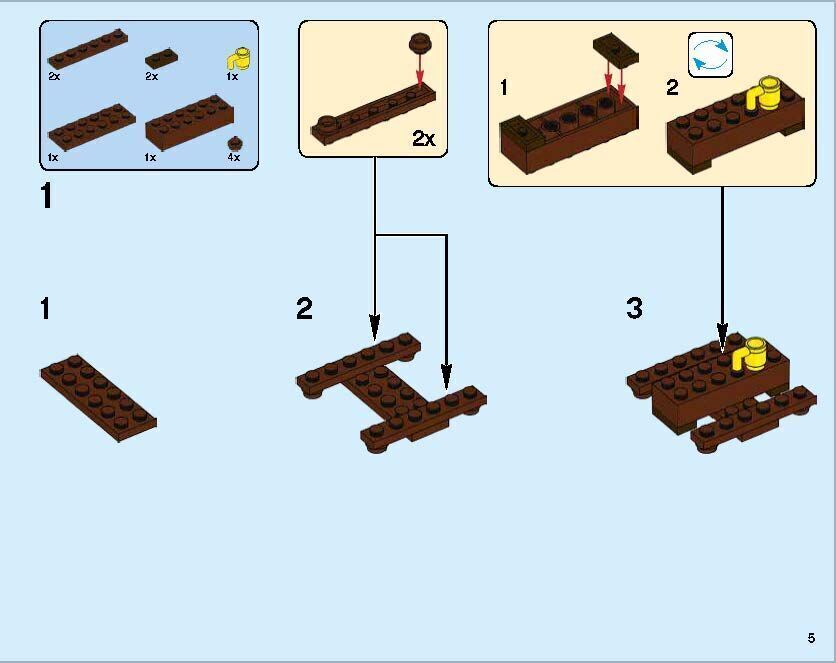 2x 2x 1x
1x 1x 4x

1

2x

1 2

1

2

3

5