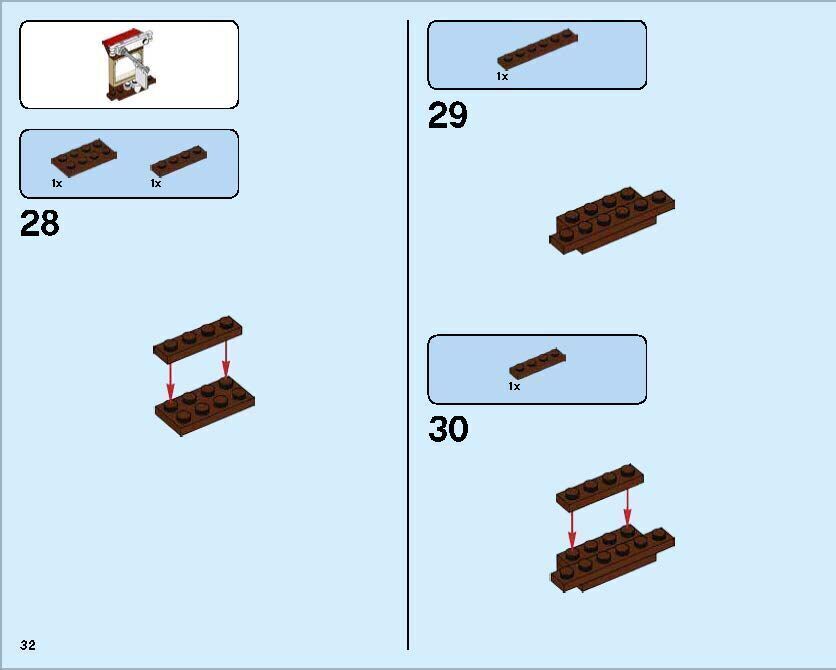 1x

1x

28

32

1x

29

1x

30