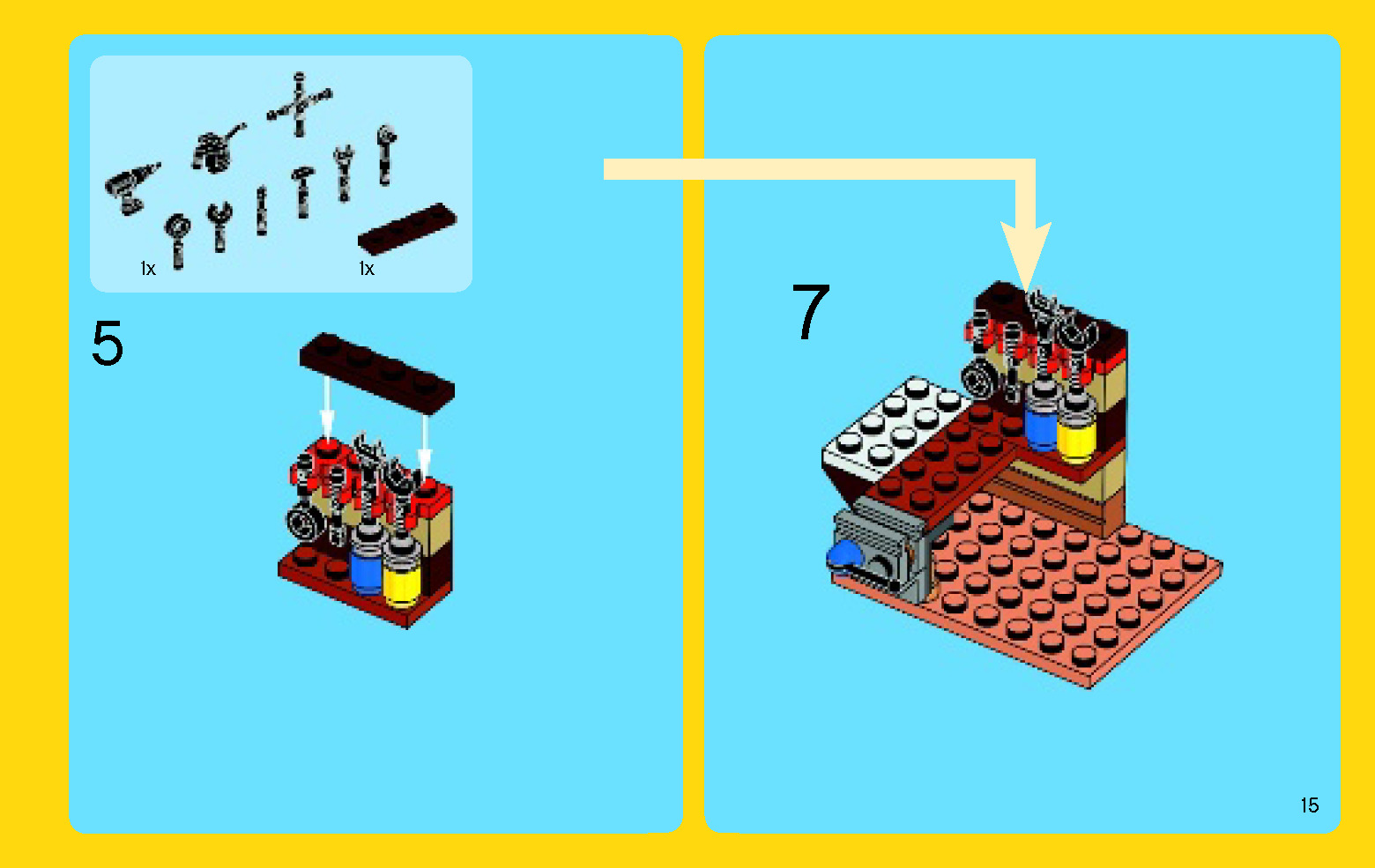 1x

1x

5

7

15