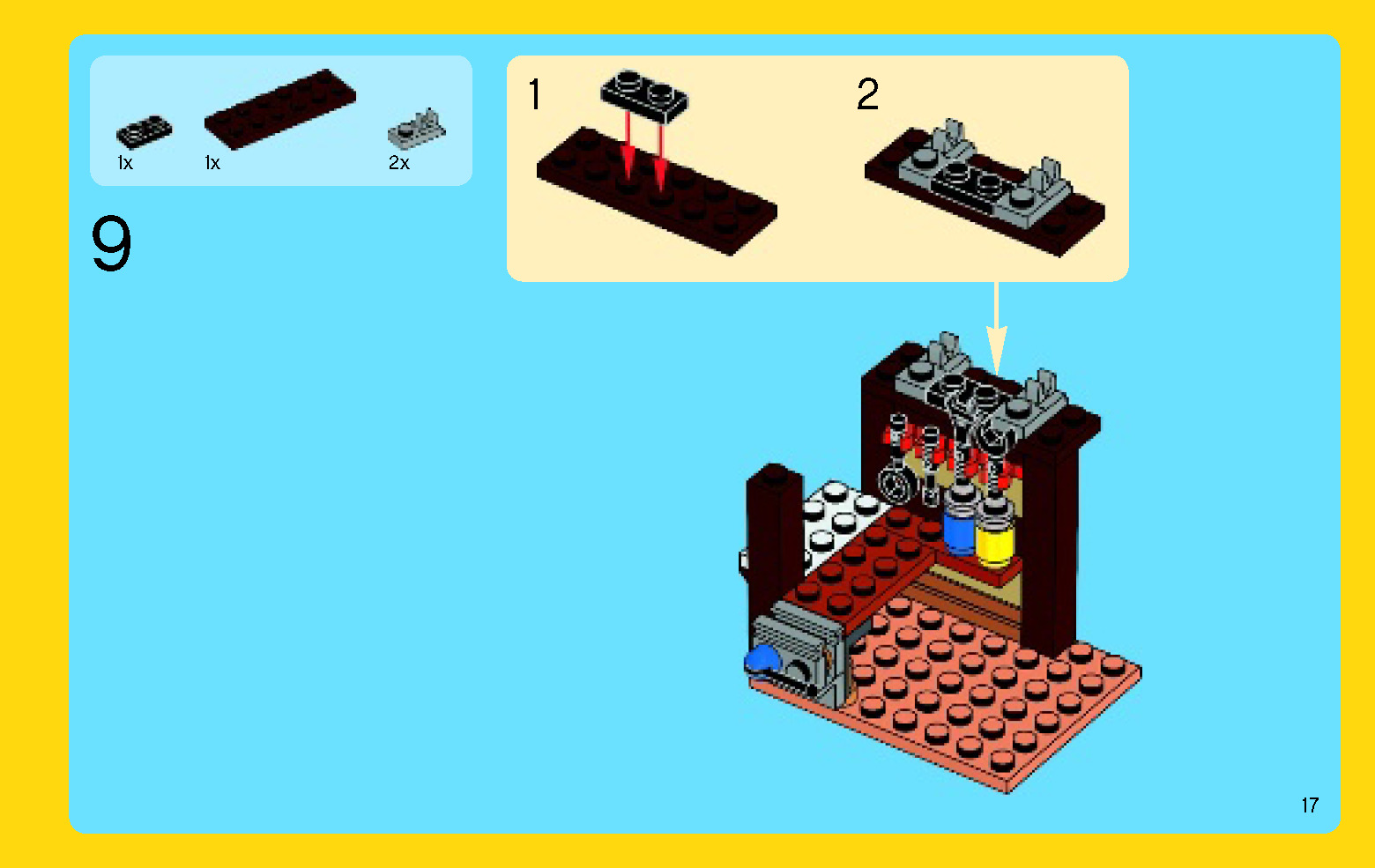 1x 1x 2x

9

1

2

17