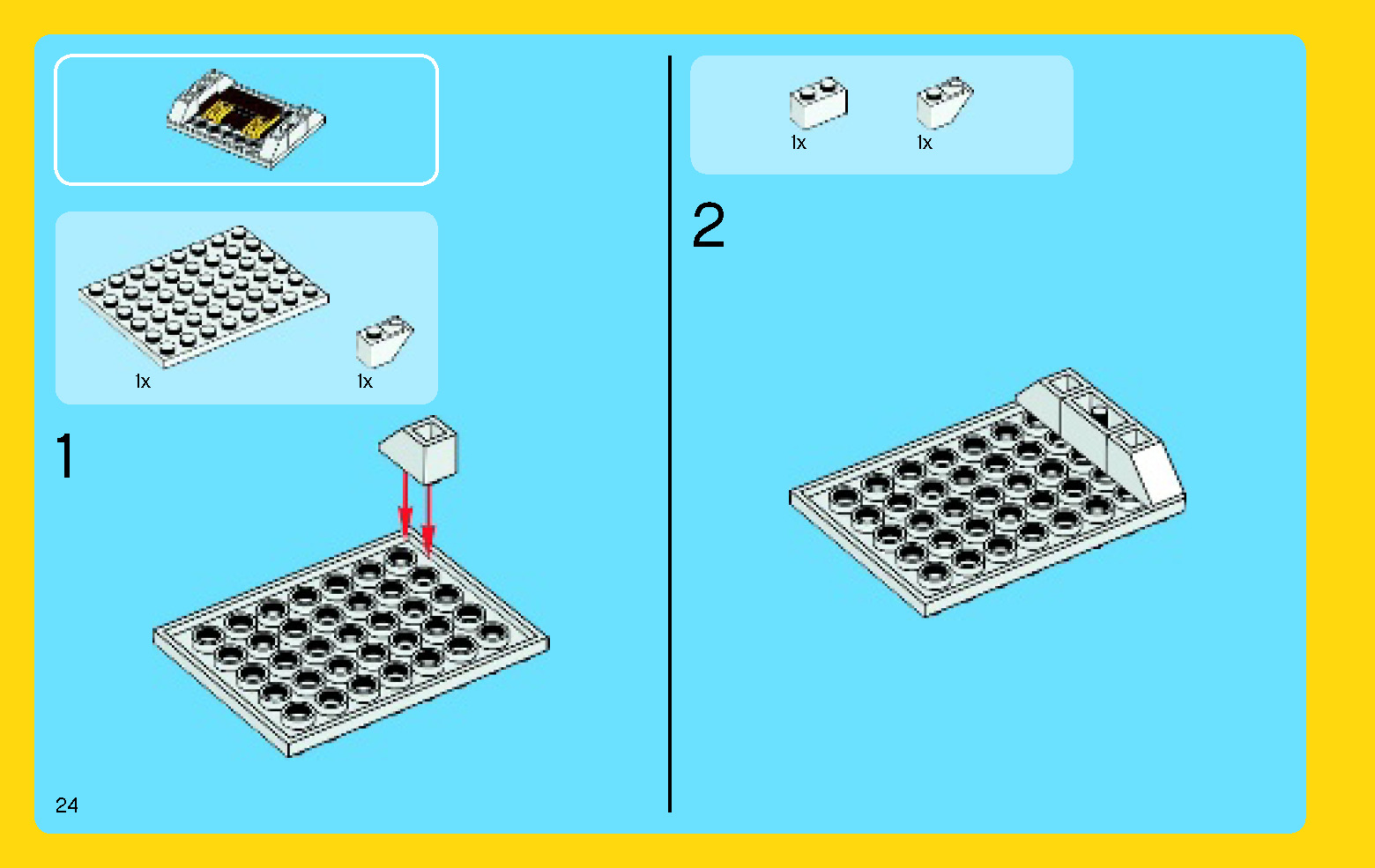 1x

1x

1

1x

1x

2

24