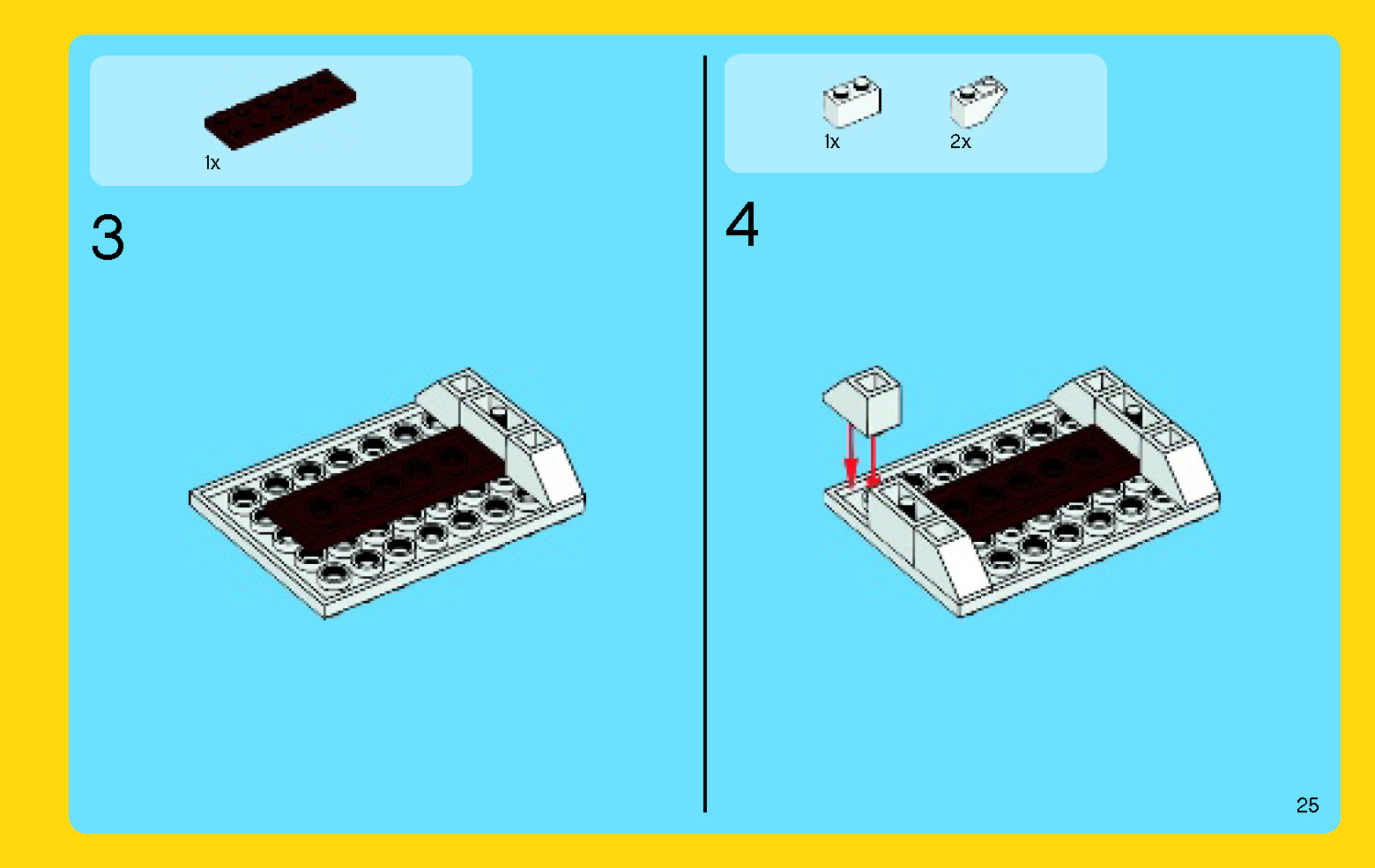 1x

3

1x

2x

4

25