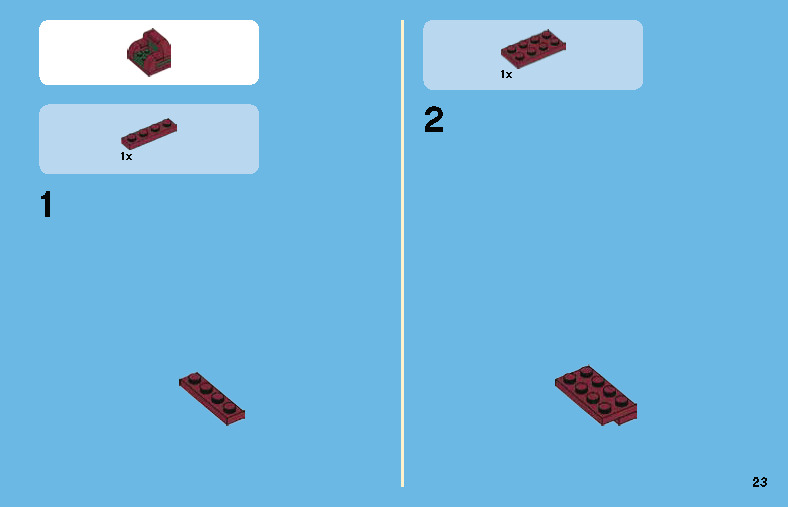 1x

1

1x

2

23