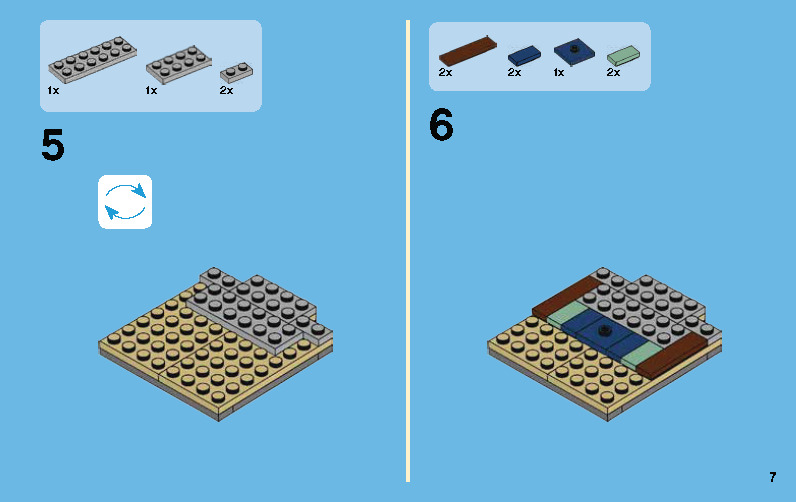 1x 1x 2x

5

2x 2x 1x 2x

6

7