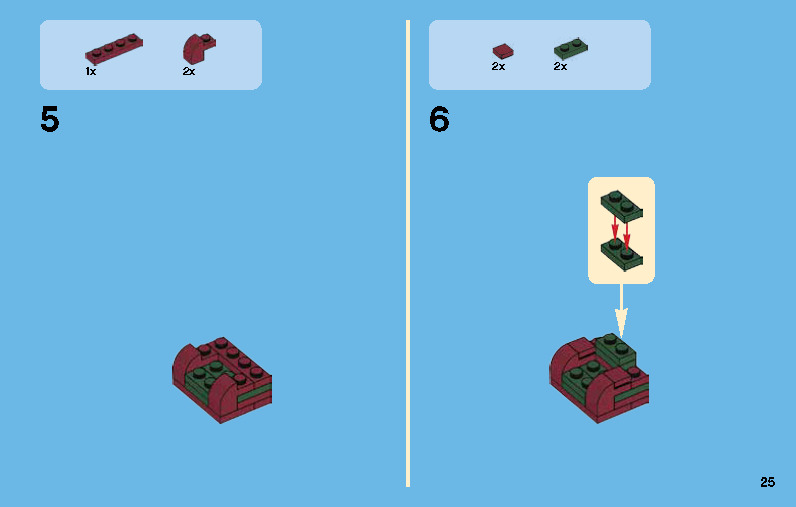 1x 2x

5

2x 2x

6

25