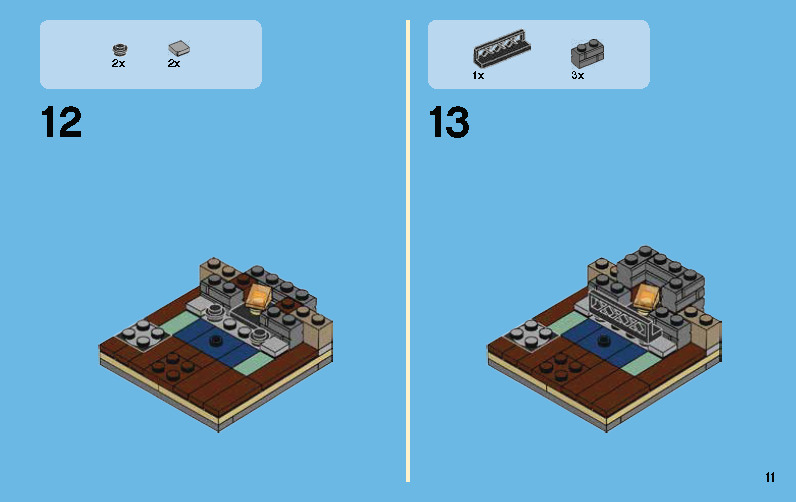 2x 2x

12

1x 3x

13

11