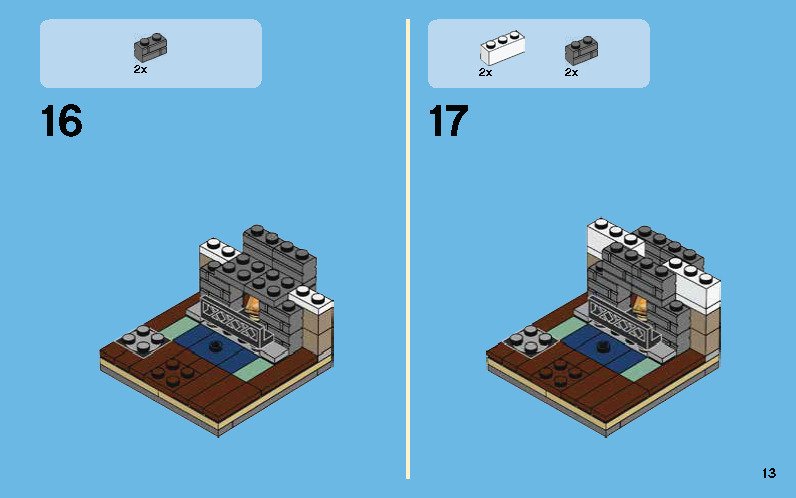 2x

16

2x

2x

17

13