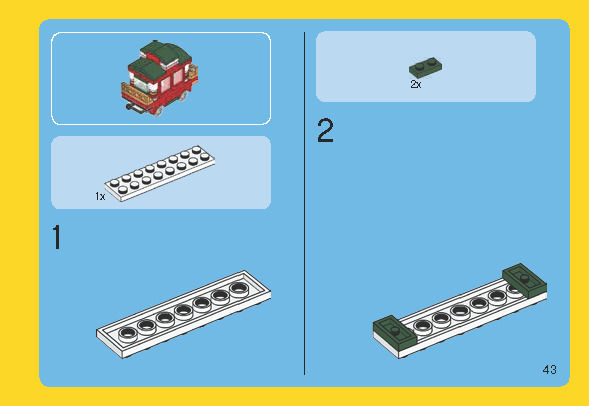 1x

1

2x

2

43