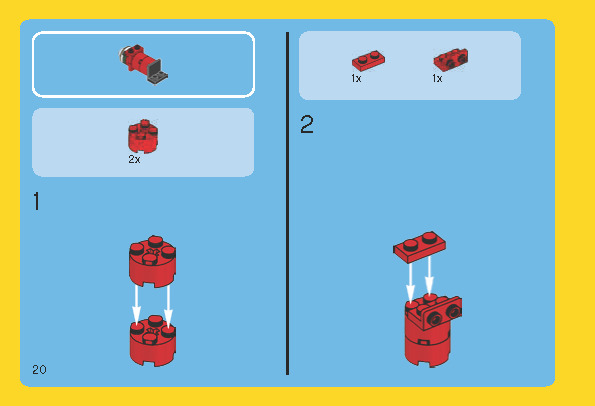 2x

1

20

1x

1x

2