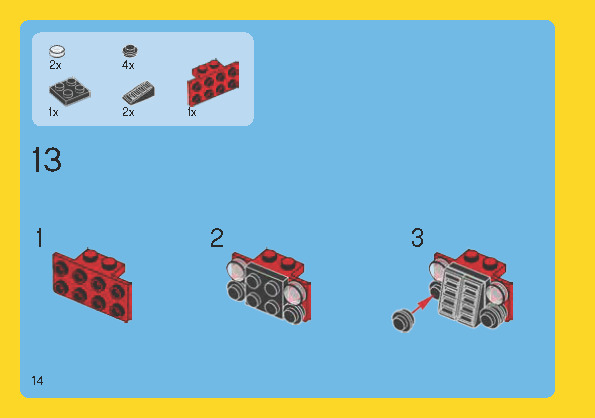 2x
4x
1x
2x
1x

13

1

2

3

14