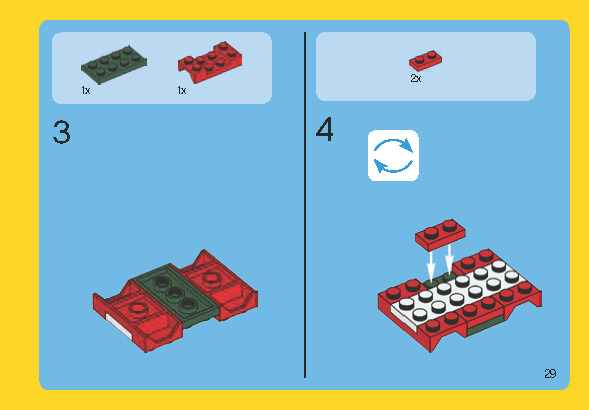 1x

1x

3

2x

4

29