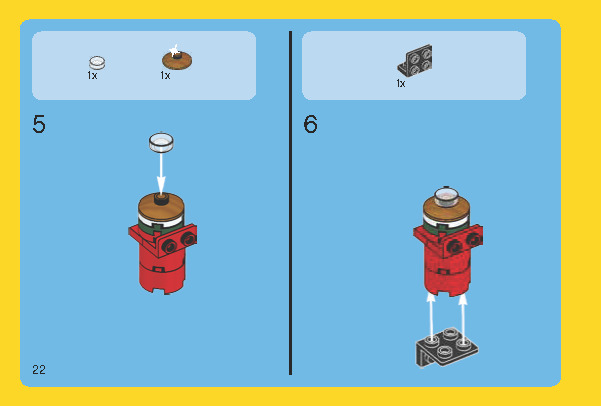 1x 1x

5

22

1x

6