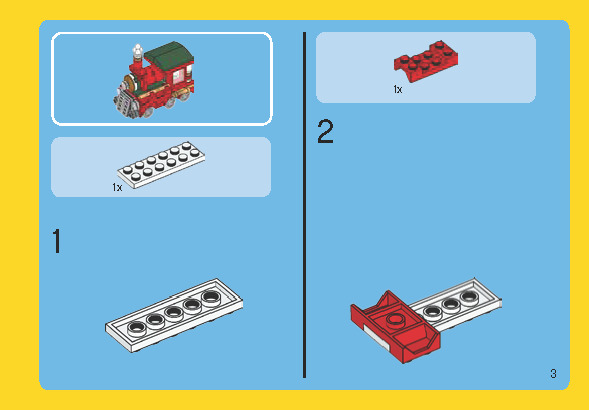 1x

1

1x

2

3