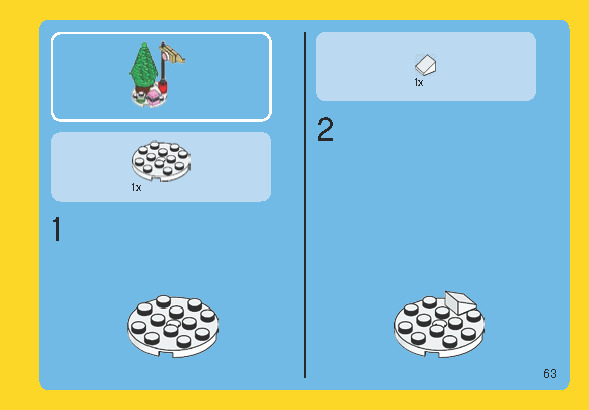 1x

1

1x

2

63