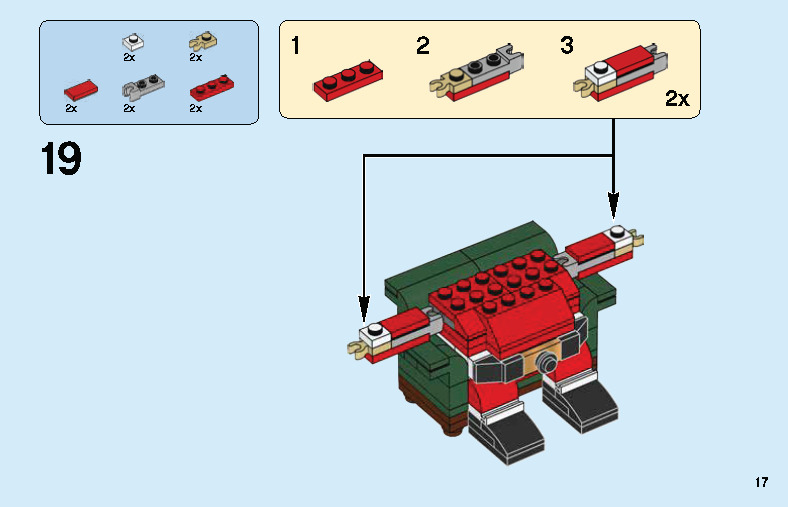 2x
2x
2x
2x
2x

1
2
3
2x

19

17