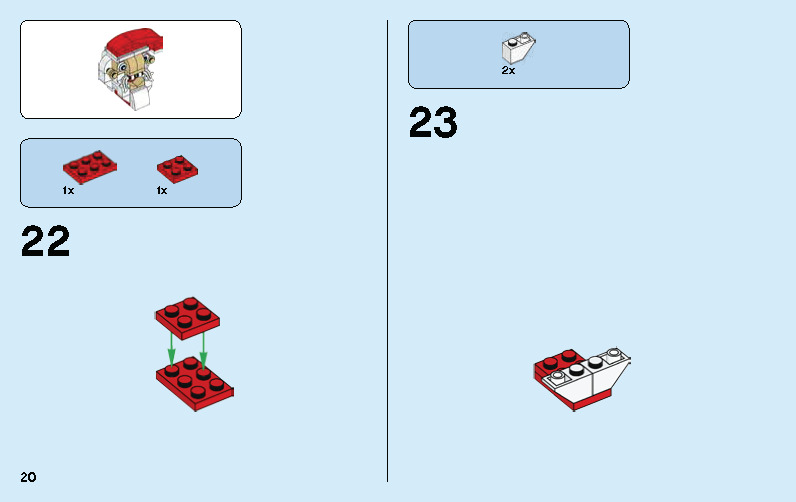 1x

1x

22

20

2x

23