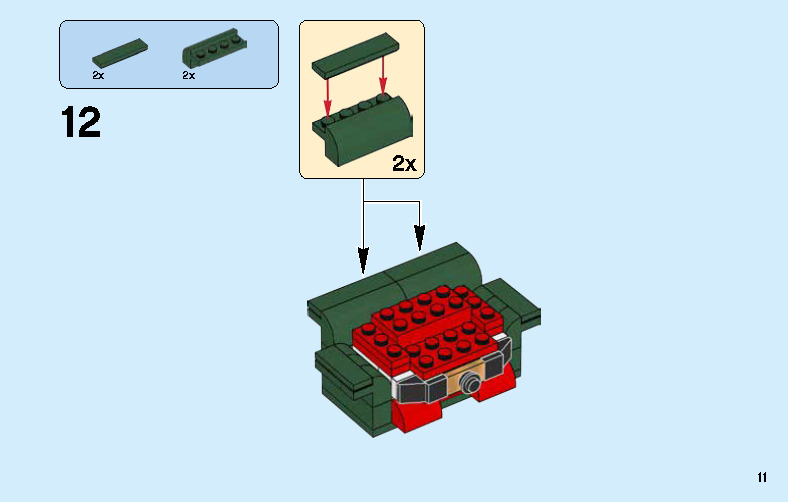 2x
2x

12

2x

11