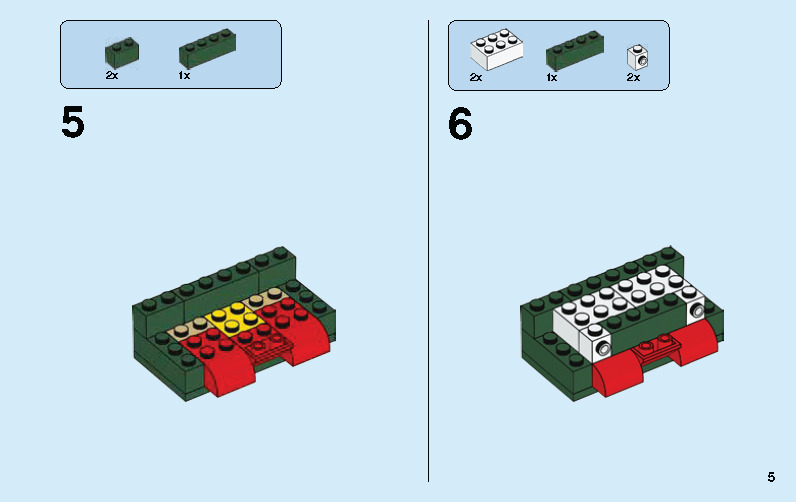 2x
1x

5

2x
1x
2x

6

5