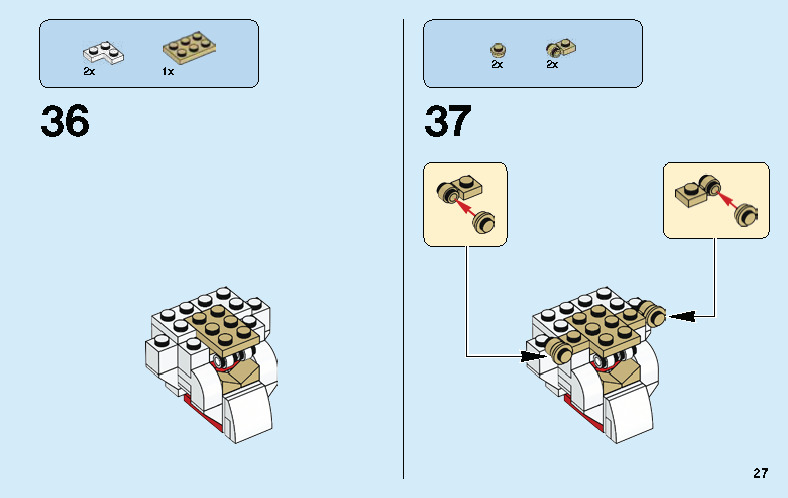 2x 1x

36

2x 2x

37

27