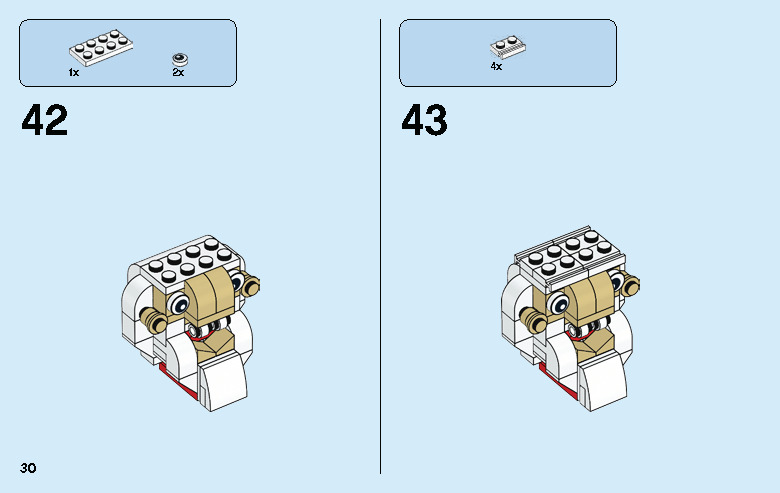 1x
2x

42

4x

43

30