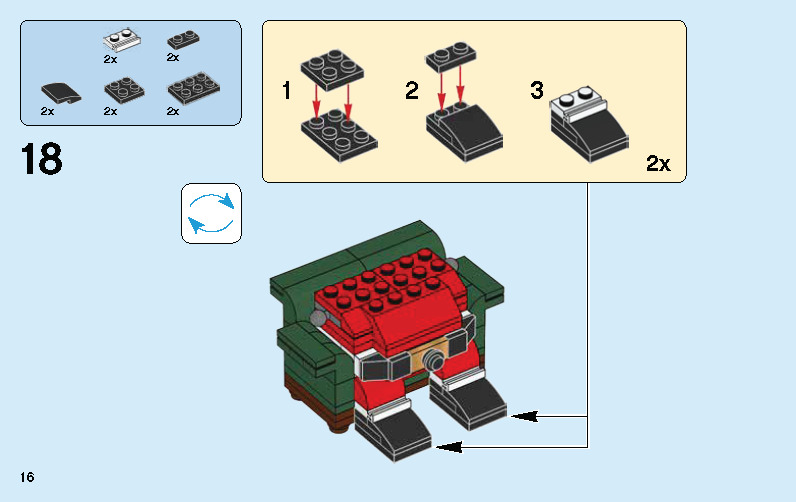 2x
2x
2x
2x
2x

18

1
2
3
2x

16