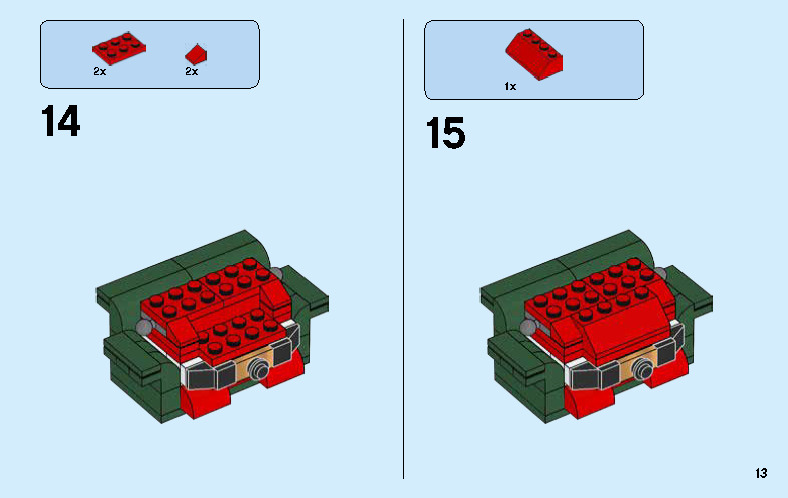 2x 2x

14

1x

15

13