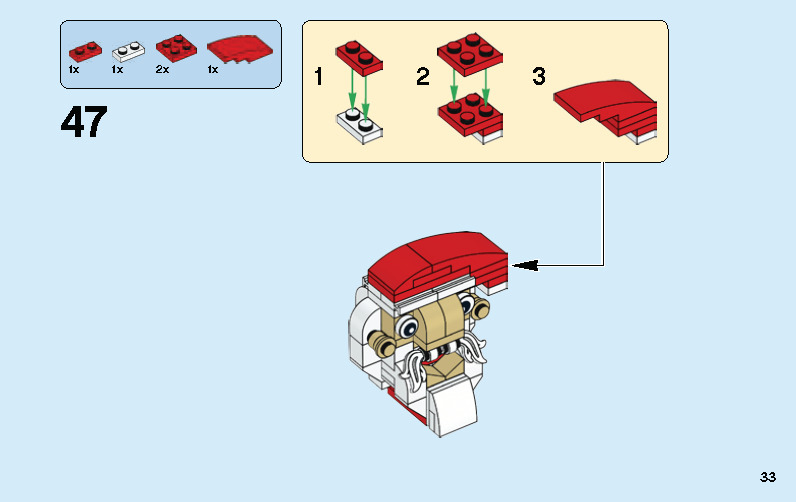 1x 1x 2x 1x

47

1

2

3

33