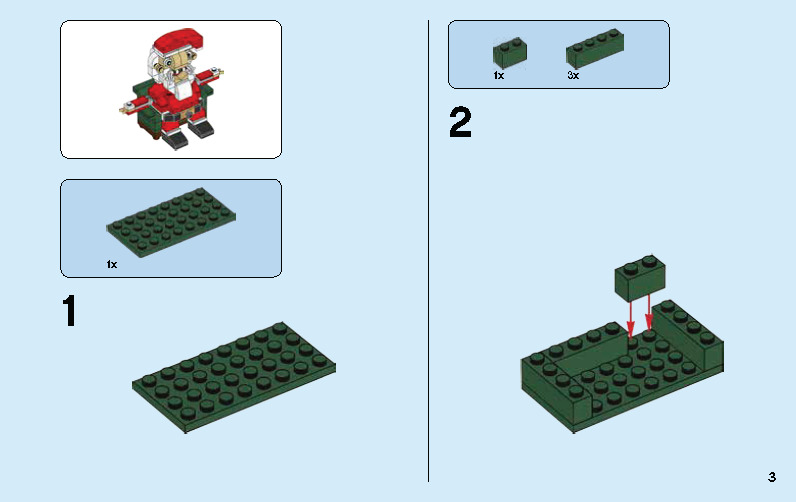 1x

1

1x 3x

2

3