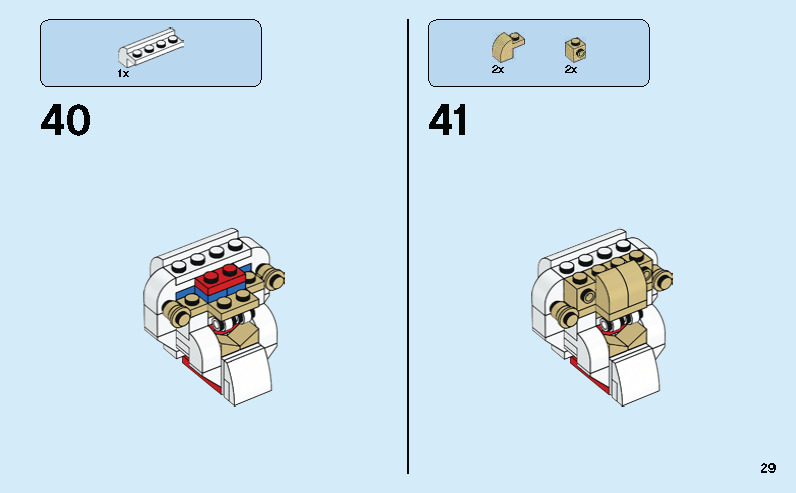 1x

40

2x 2x

41

29