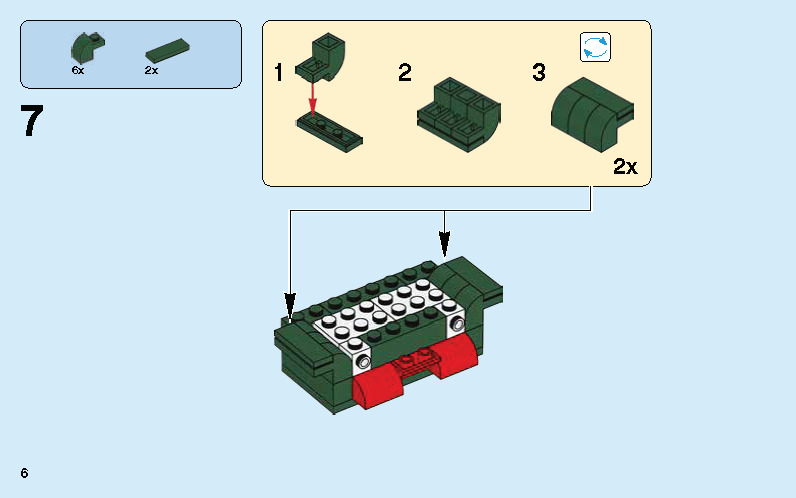 6x 2x

7

1 2 3

2x

6