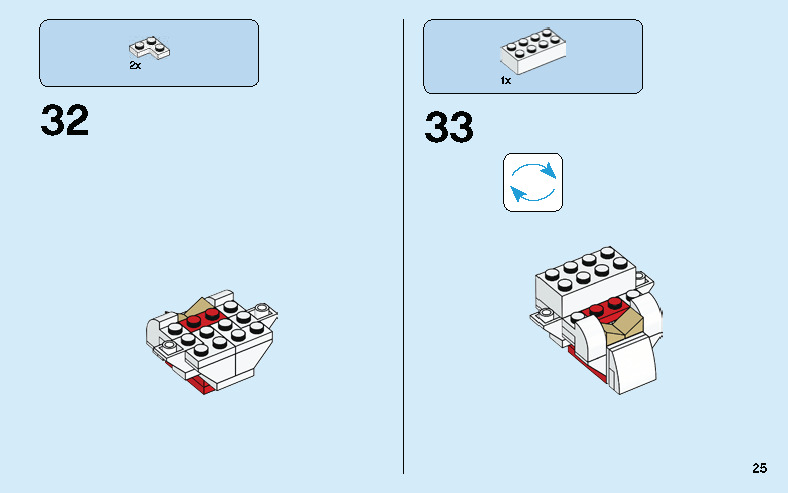 2x

32

1x

33

25