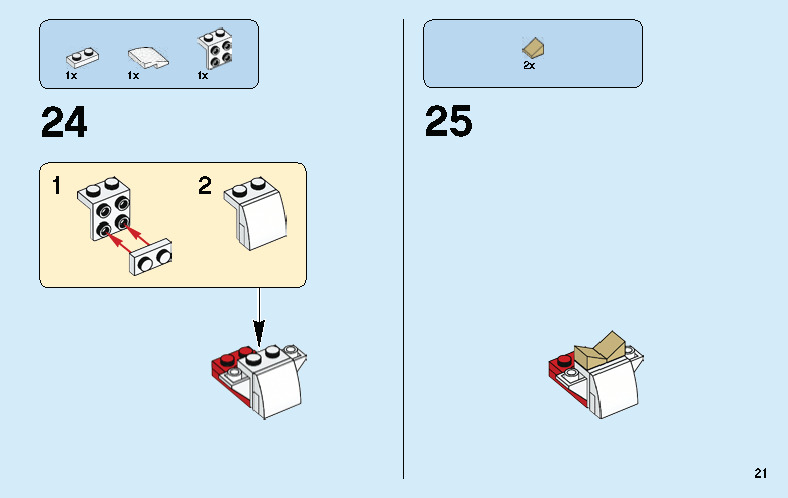 1x 1x 1x

24

1

2

2x

25

21