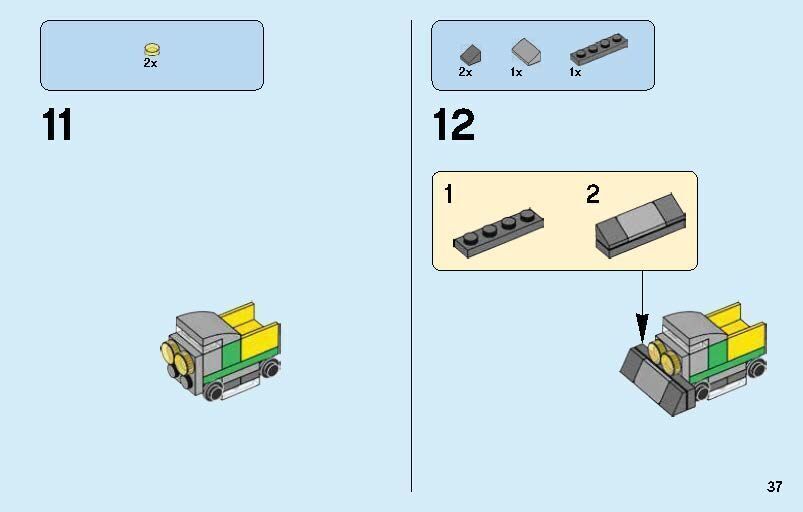 2x

11

2x 1x 1x

12

1

2

37