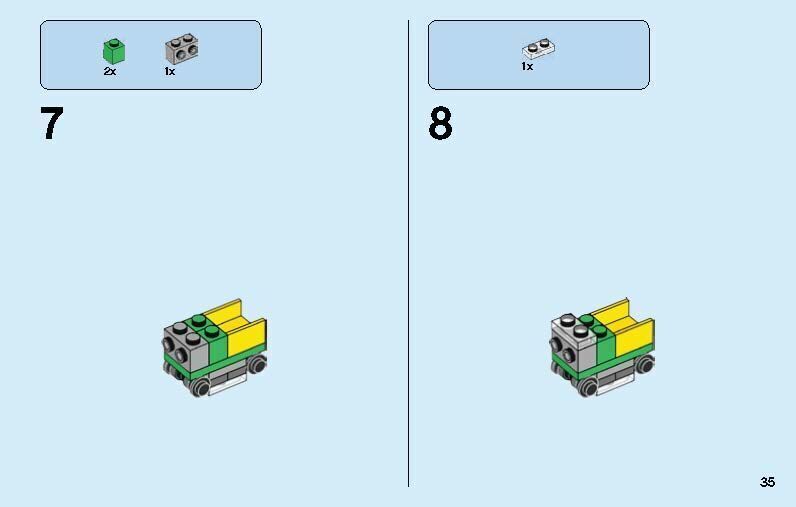 2x 1x

7

1x

8

35