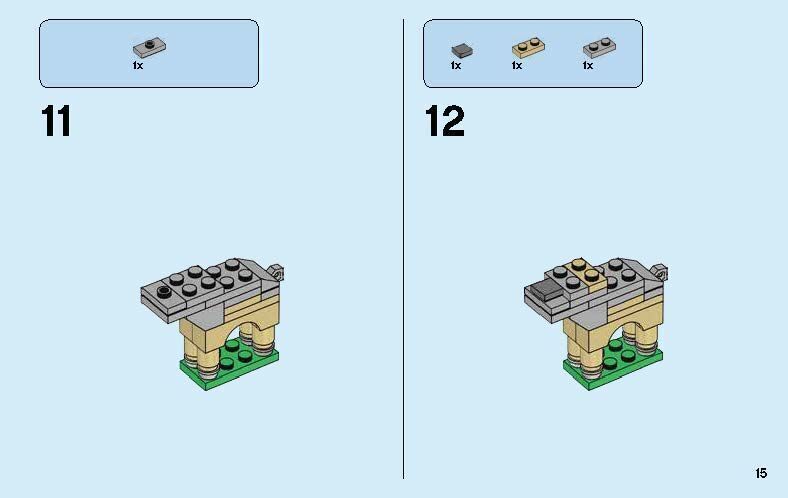 1x

11

1x 1x 1x

12

15