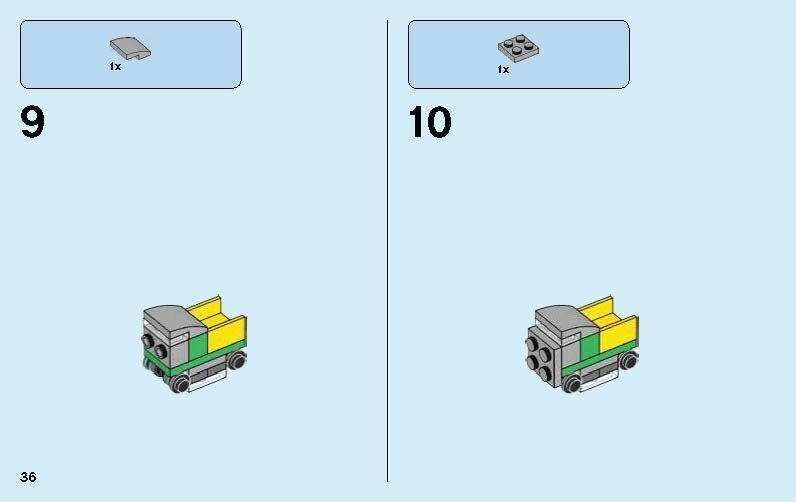 1x

9

1x

10

36