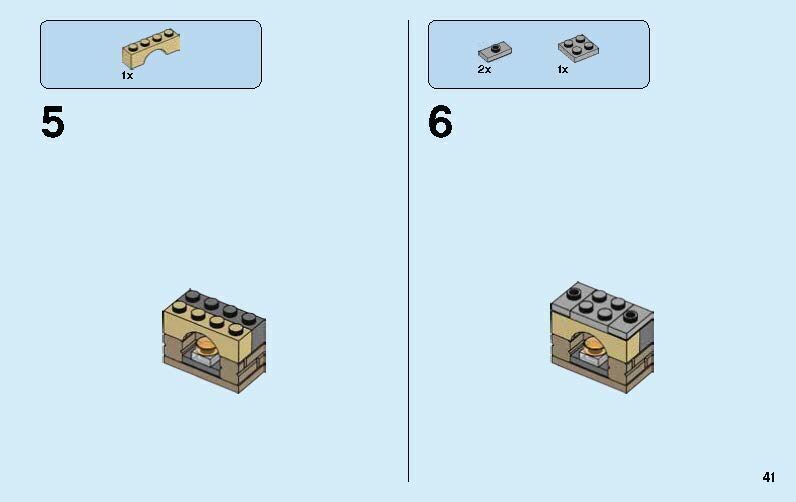 1x

5

2x

1x

6

41