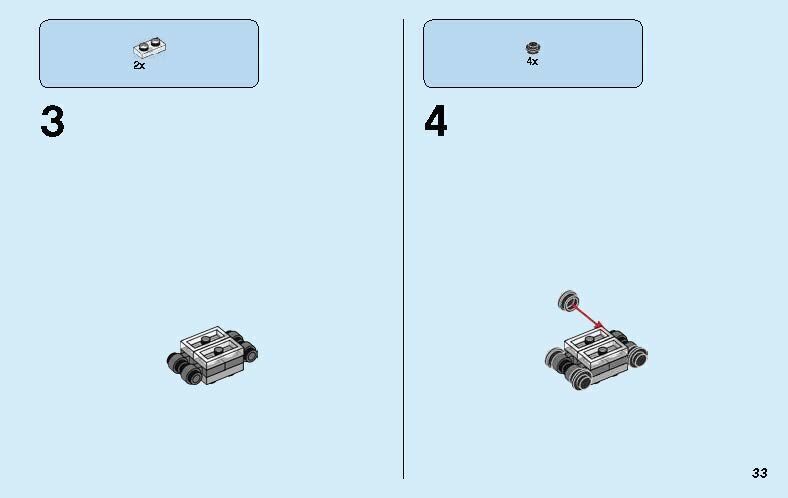 2x

3

4x

4

33