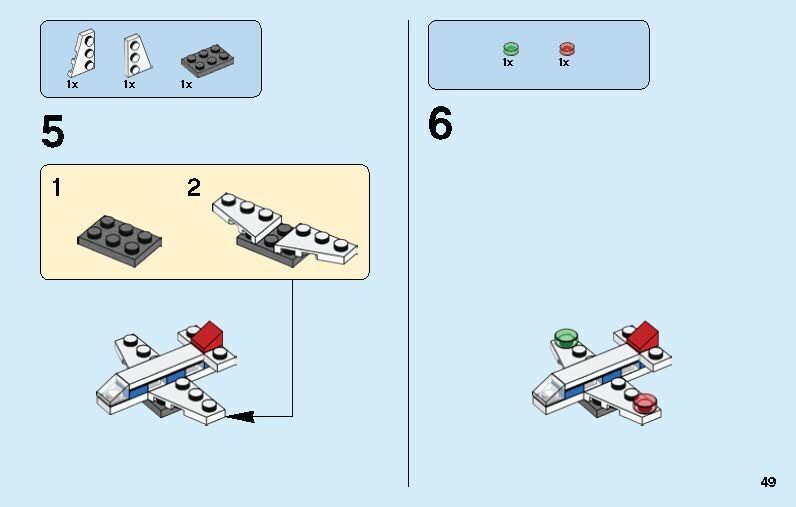 1x 1x 1x

5

1

2

1x 1x

6

49