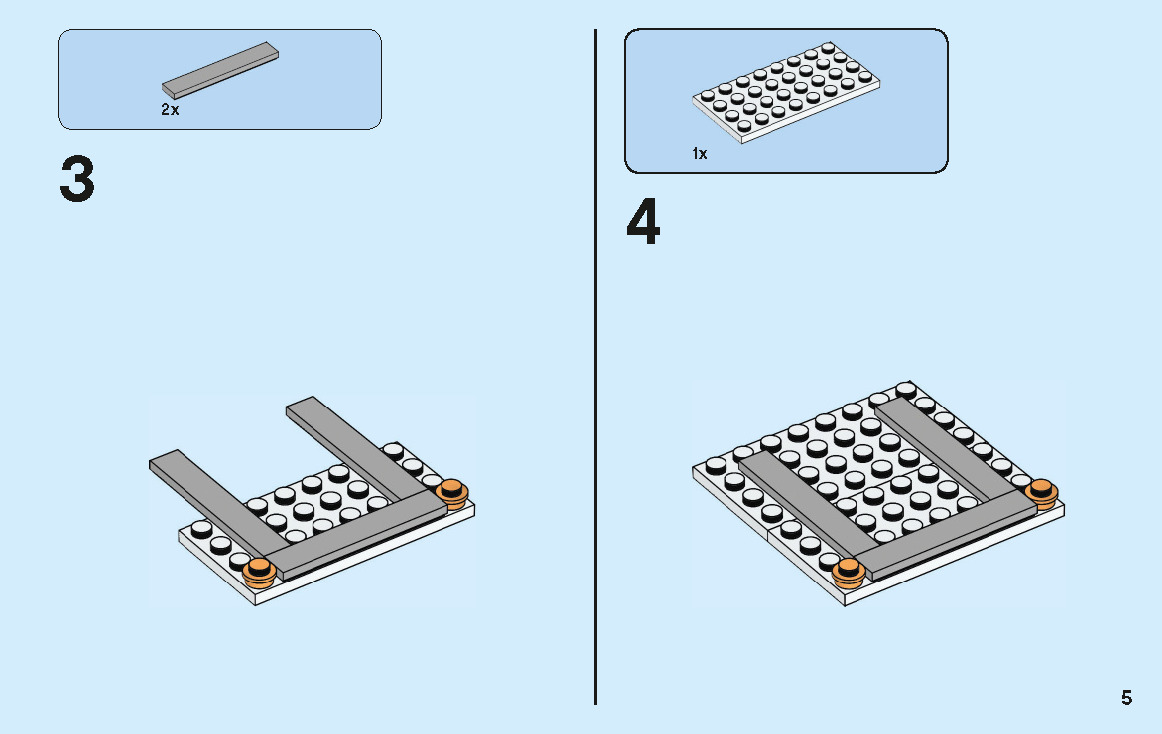 2x

3

1x

4

5