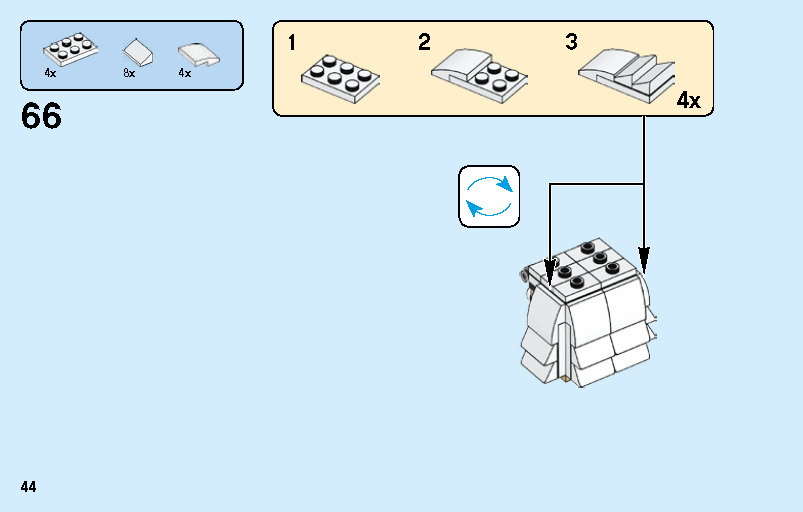 4x 8x 4x

66

1 2 3

4x

44