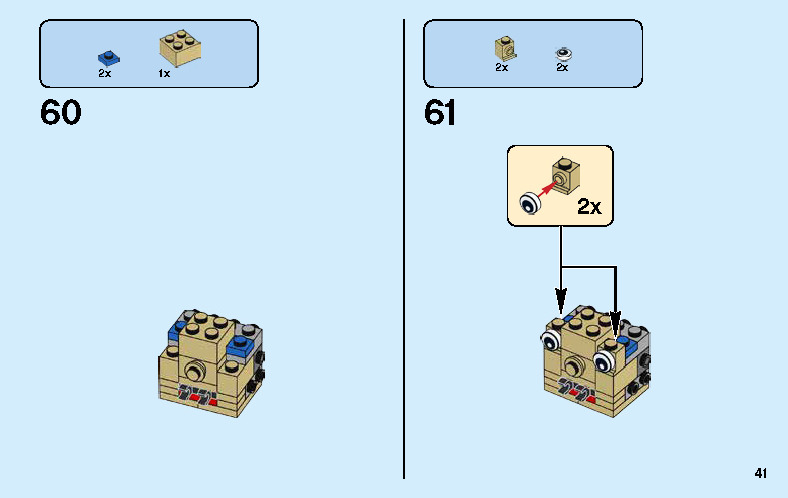 2x 1x

60

2x 2x

61

2x

41