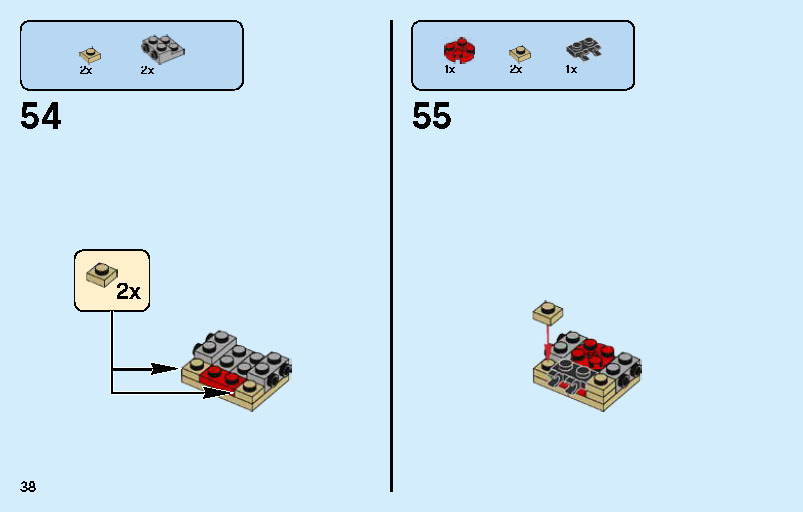 2x 2x

54

2x

38

1x 2x 1x

55